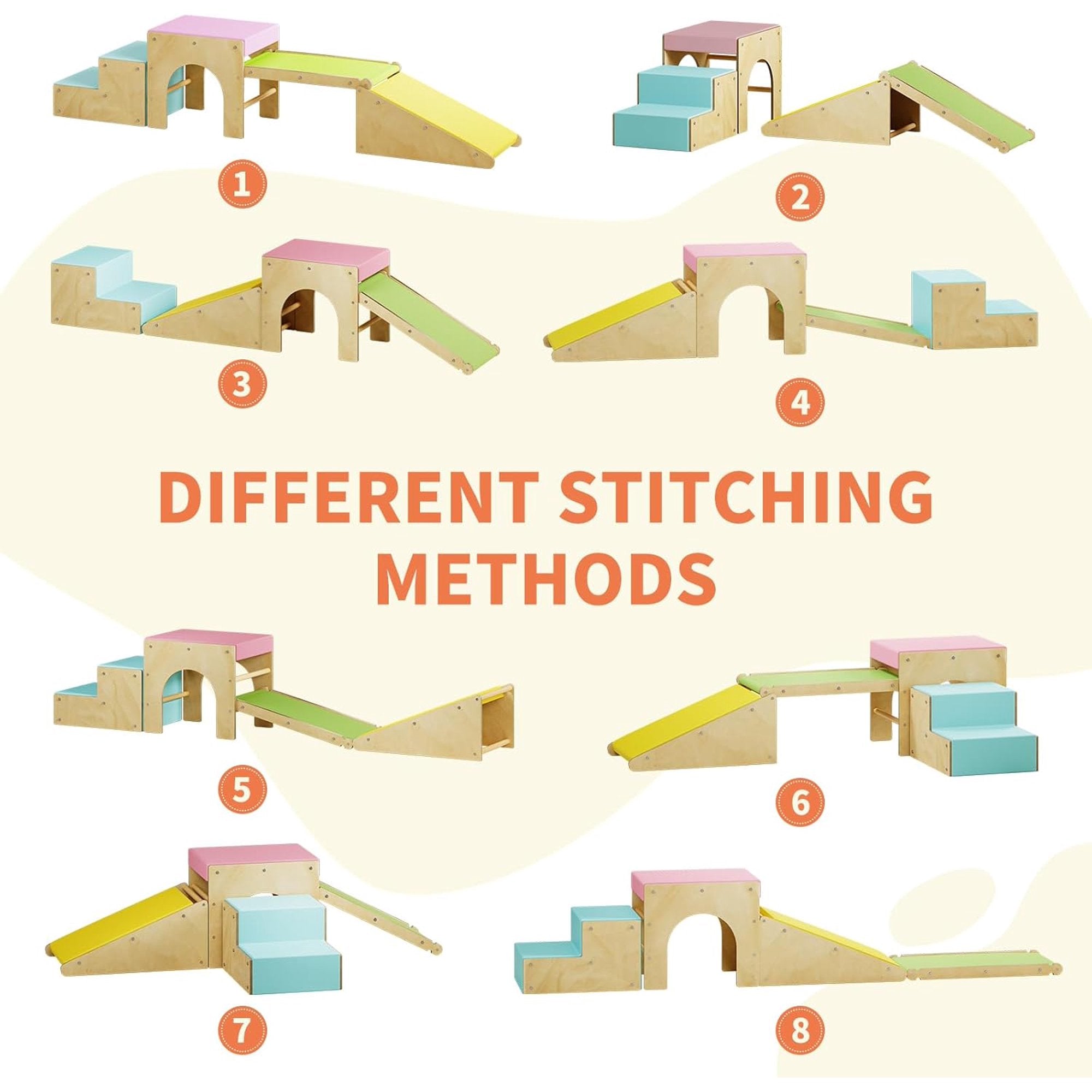 1

2

3

4

DIFFERENT STITCHING METHODS

5

6

7

8