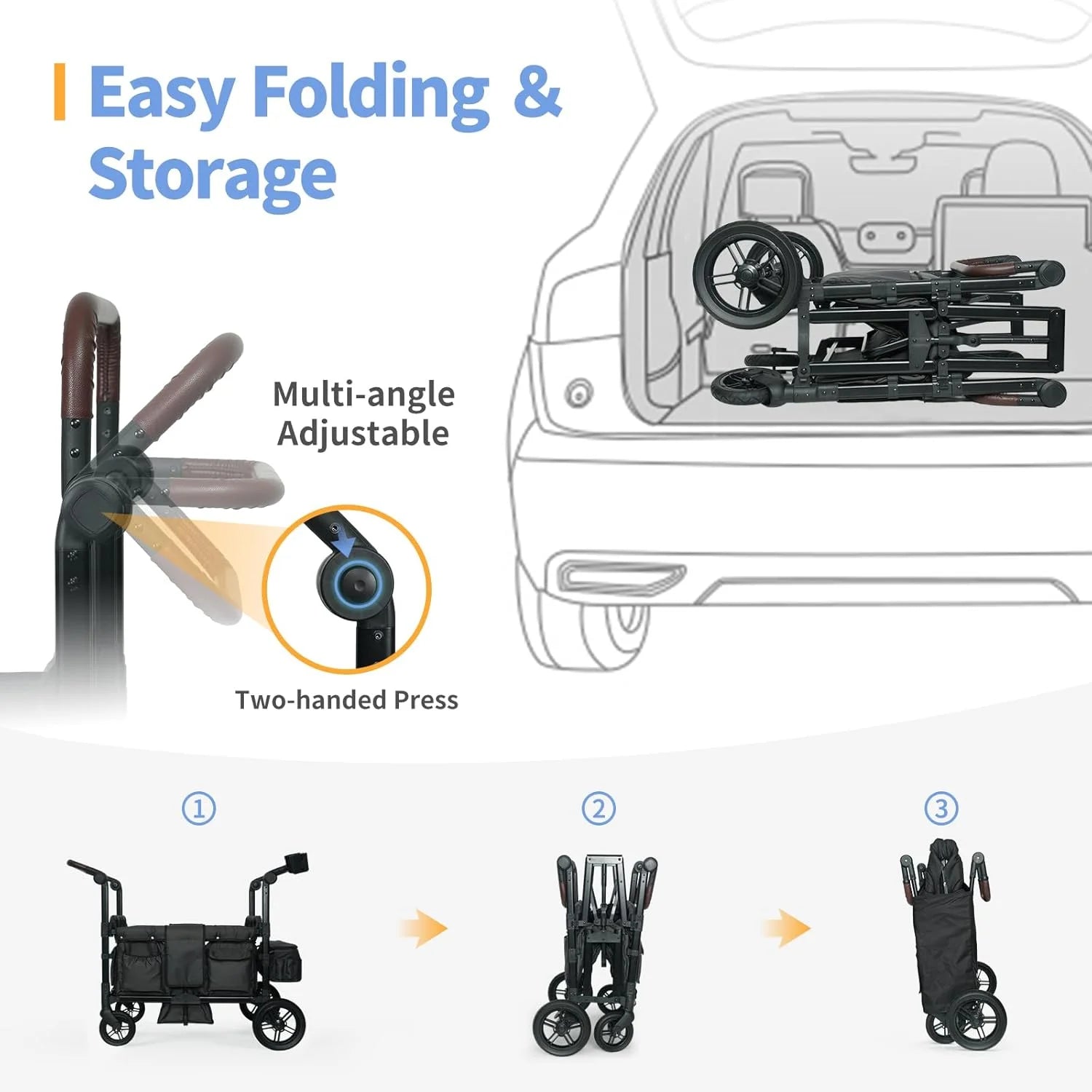 Easy Folding & Storage

Multi-angle Adjustable

Two-handed Press

①

②

③