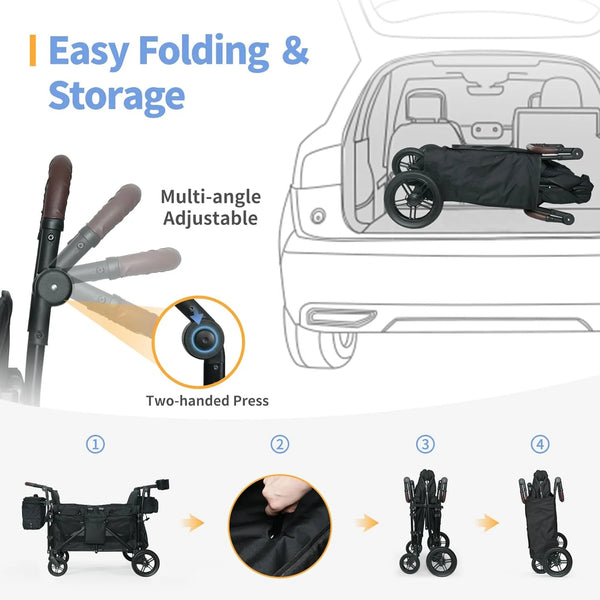 Easy Folding & Storage

Multi-angle Adjustable

Two-handed Press

①

②

③

④