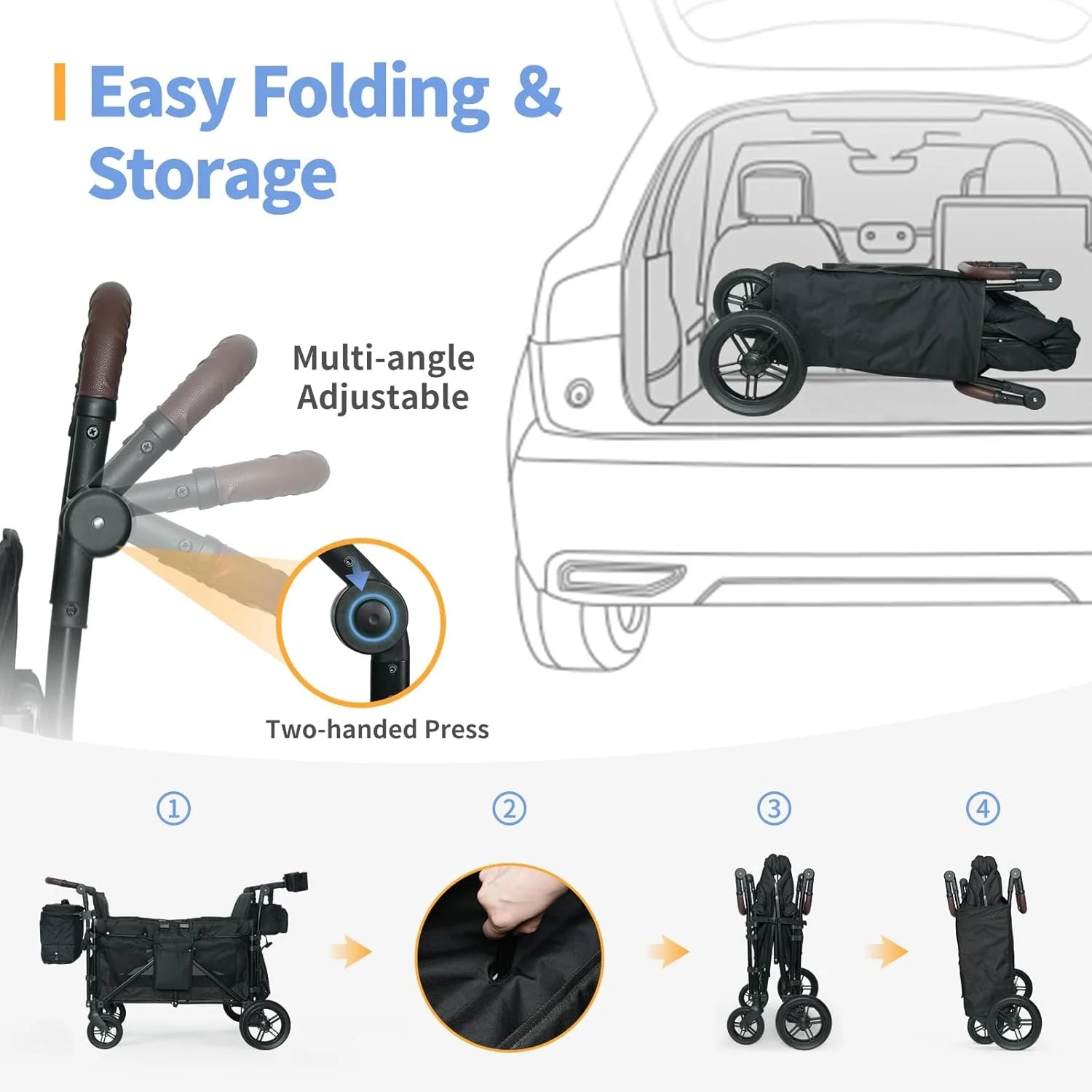 Easy Folding & Storage

Multi-angle Adjustable

Two-handed Press

①

②

③

④