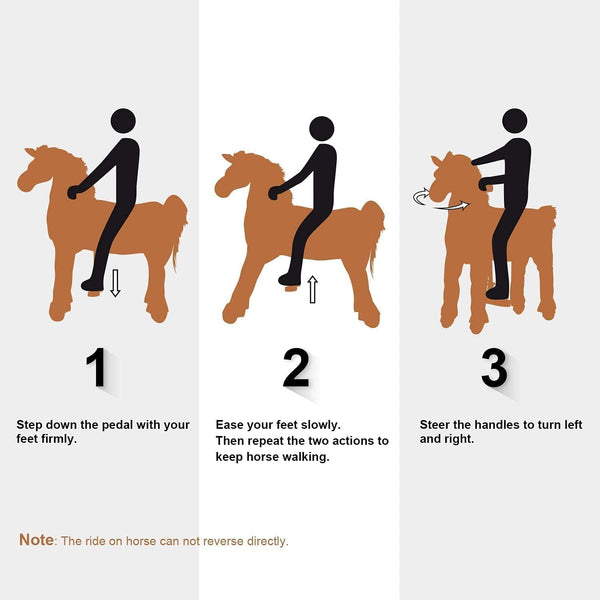 1

Step down the pedal with your feet firmly.

2

Ease your feet slowly.
Then repeat the two actions to keep horse walking.

3

Steer the handles to turn left and right.

Note: The ride on horse can not reverse directly.