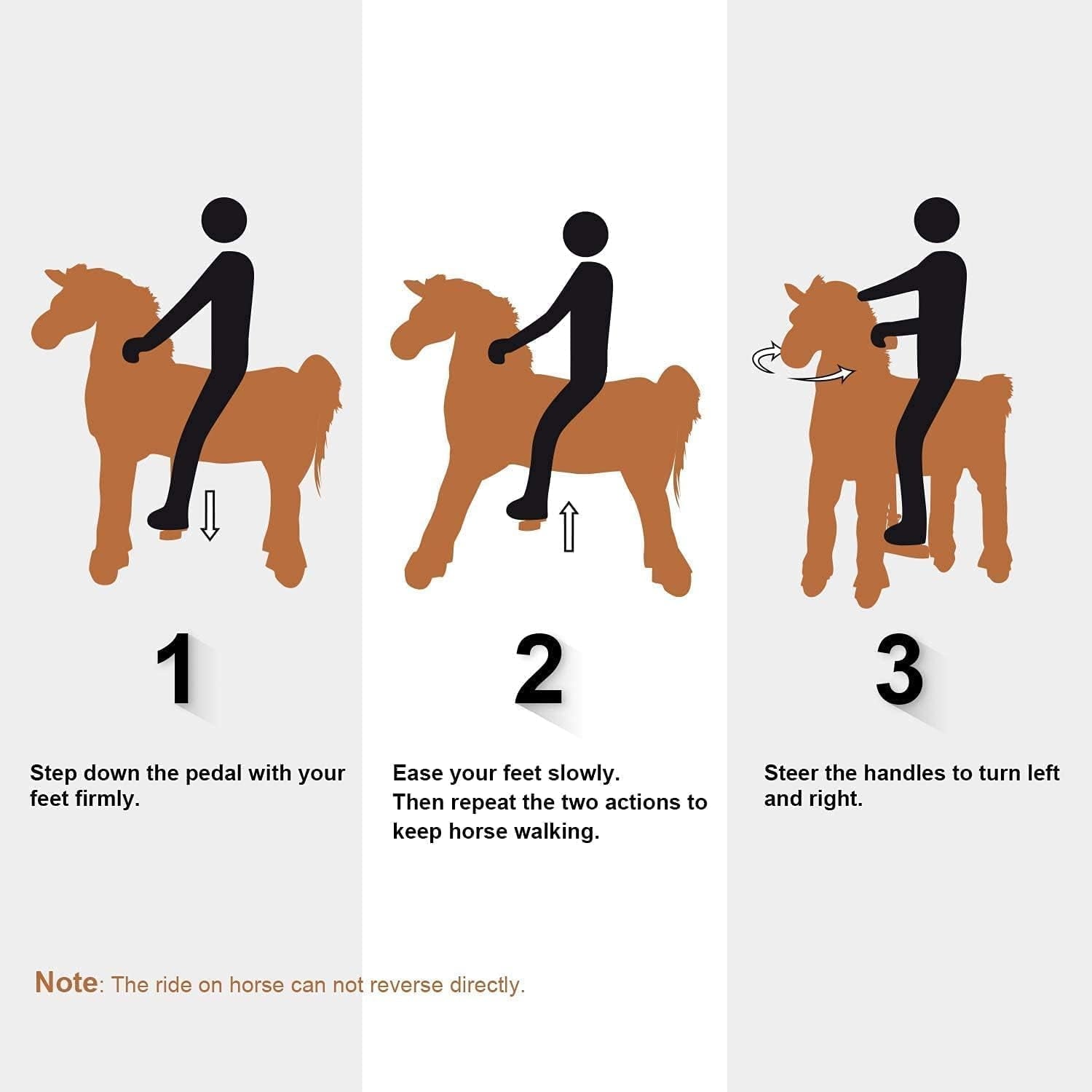 1

Step down the pedal with your feet firmly.

2

Ease your feet slowly.
Then repeat the two actions to keep horse walking.

3

Steer the handles to turn left and right.

Note: The ride on horse can not reverse directly.