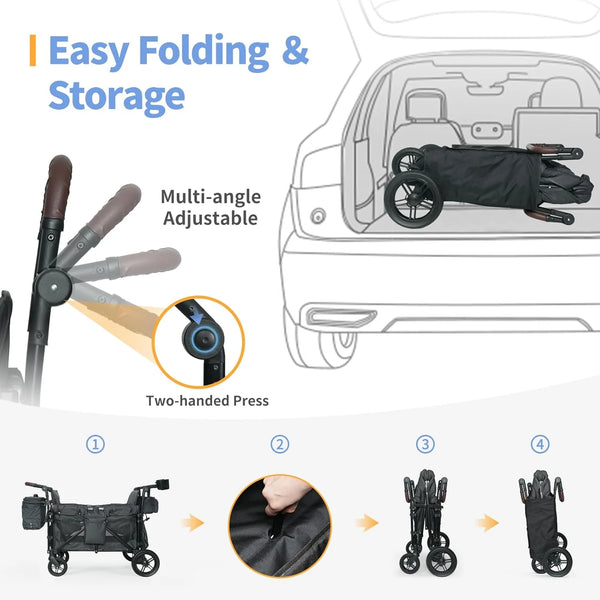 Easy Folding & Storage

Multi-angle Adjustable

Two-handed Press

①

②

③

④