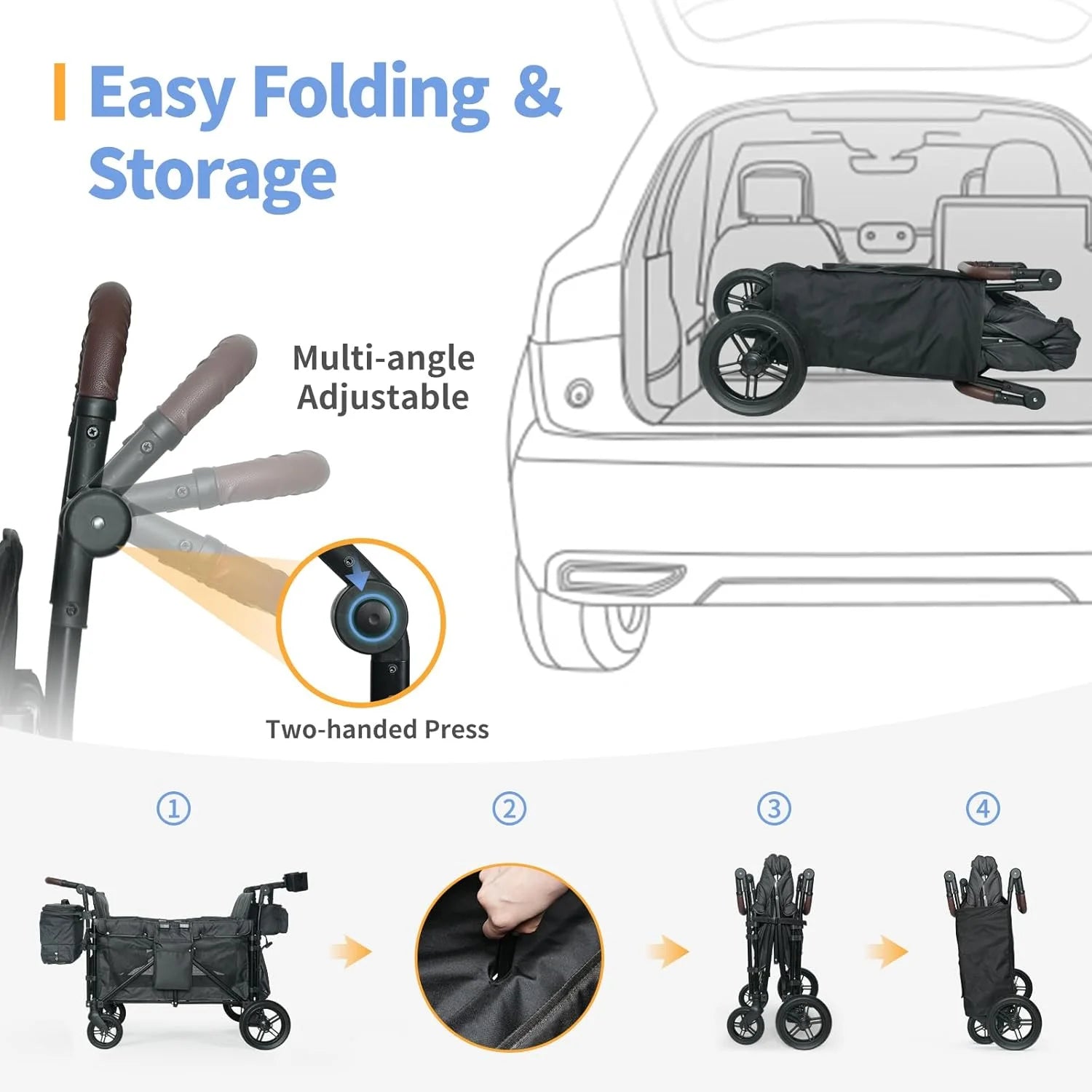 Easy Folding & Storage

Multi-angle Adjustable

Two-handed Press

①

②

③

④