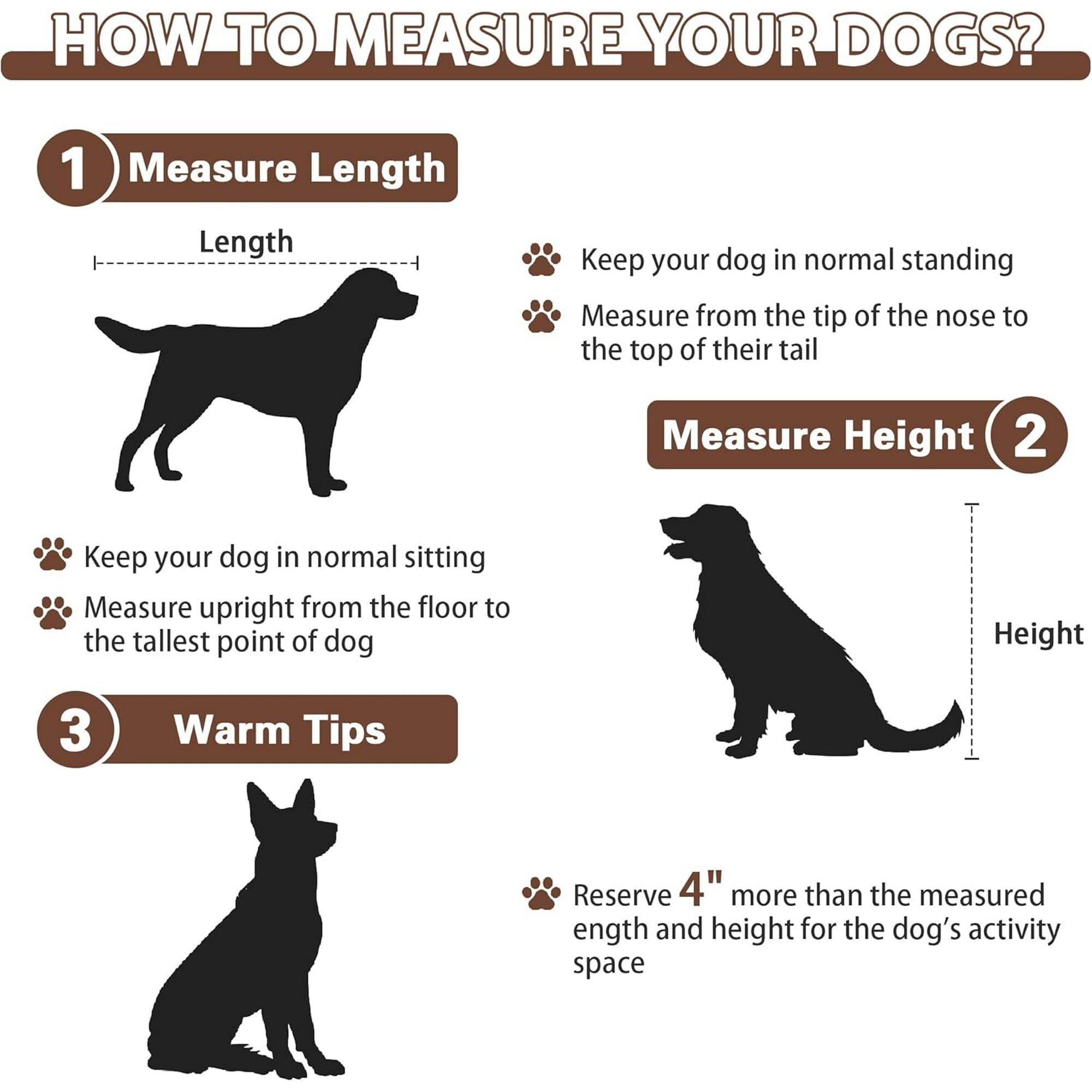 HOW TO MEASURE YOUR DOGS?

1 Measure Length

Length

Keep your dog in normal standing

Measure from the tip of the nose to the top of their tail

Measure Height 2

Height

Keep your dog in normal sitting

Measure upright from the floor to the tallest point of dog

3 Warm Tips

Reserve 4" more than the measured ength and height for the dog's activity space