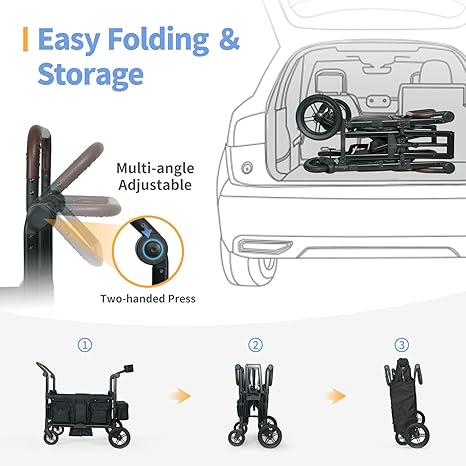 Easy Folding & Storage

Multi-angle Adjustable

Two-handed Press

①

②

③