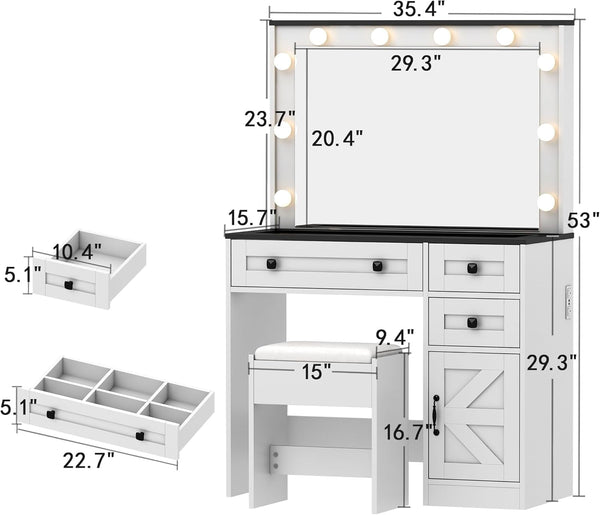 35.4"

29.3"

23.7"

20.4"

15.7"

53"

10.4"

5.1"

9.4"

15"

29.3"

5.1"

16.7"

22.7"