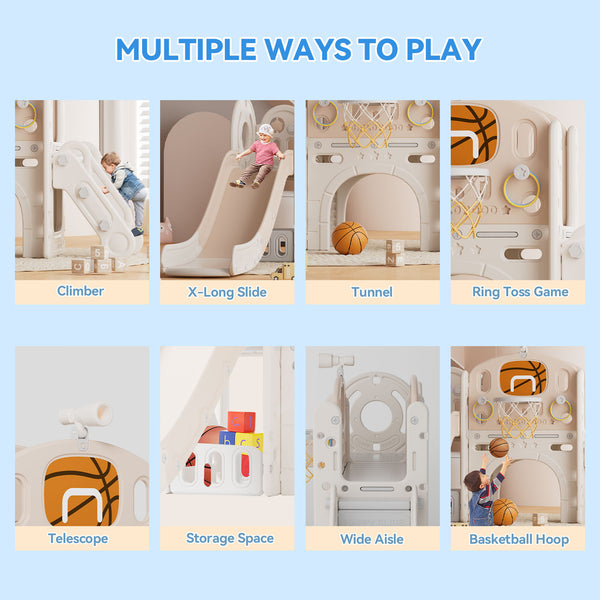 MULTIPLE WAYS TO PLAY

Climber

X-Long Slide

Tunnel

Ring Toss Game

Telescope

Storage Space

Wide Aisle

Basketball Hoop